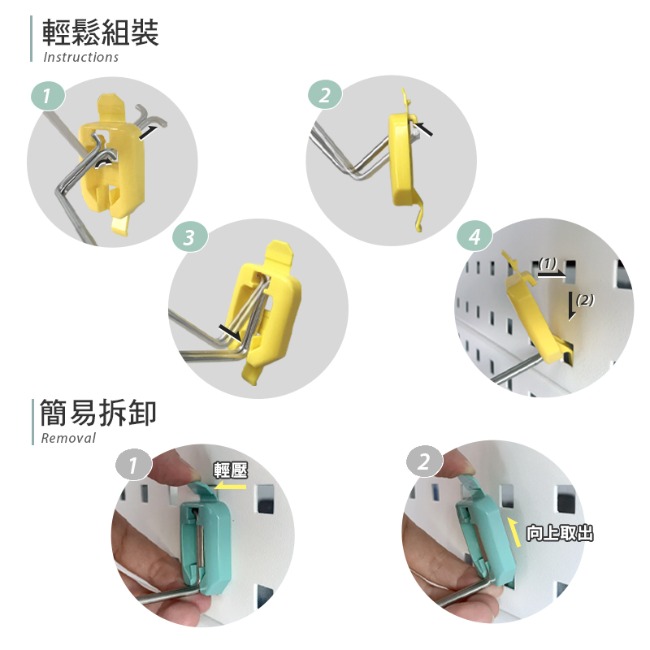 輕鬆組裝
Instructions

1

2

3

4

(1)

(2)

簡易拆卸
Removal

1

輕壓

2

向上取出