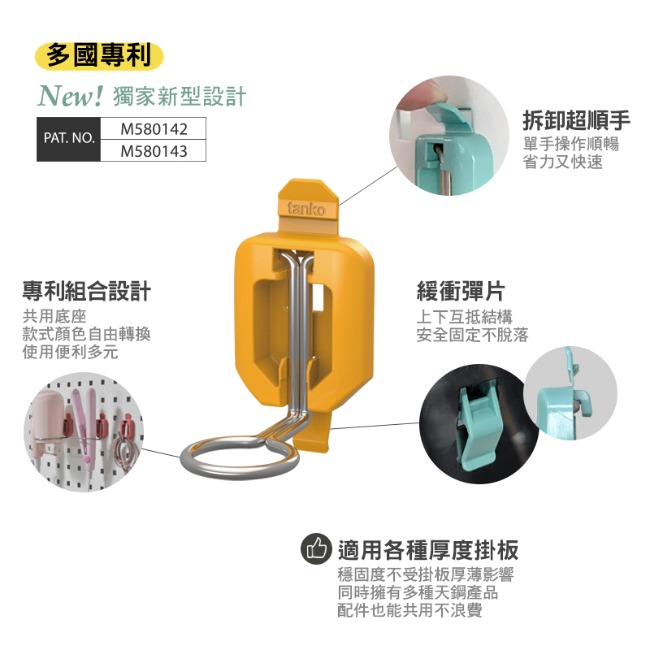 多國專利

New! 獨家新型設計

| PAT. NO. | M580142 |
|---|---|
| | M580143 |

拆卸超順手
單手操作順暢
省力又快速

tanko

專利組合設計
共用底座
款式顏色自由轉換
使用便利多元

緩衝彈片
上下互抵結構
安全固定不脫落

適用各種厚度掛板
穩固度不受掛板厚薄影響
同時擁有多種天鋼產品
配件也能共用不浪費