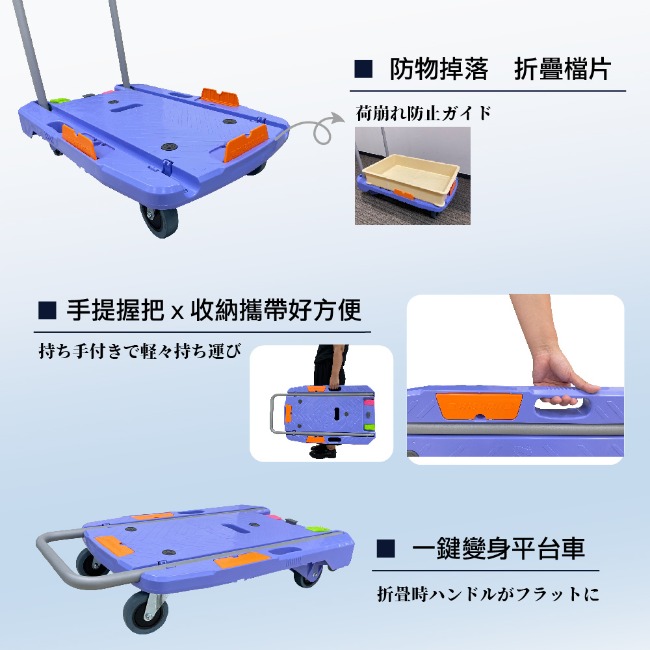 ■ 防物掉落　折疊檔片

荷崩れ防止ガイド

■ 手提握把 x 收納攜帶好方便

持ち手付きで軽々持ち運び

■ 一鍵變身平台車

折畳時ハンドルがフラットに