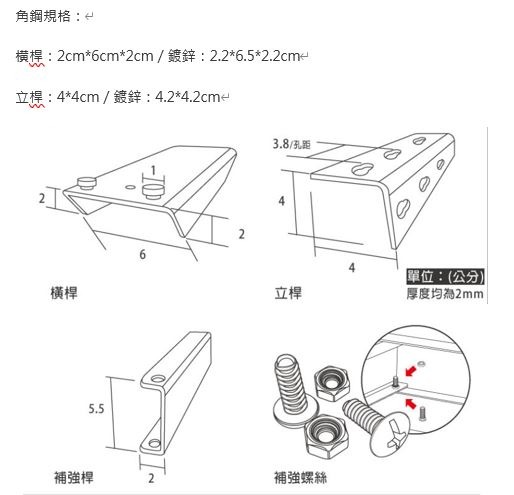 角鋼規格：

橫桿：2cm*6cm*2cm / 鍍鋅：2.2*6.5*2.2cm

立桿：4*4cm / 鍍鋅：4.2*4.2cm

1
2
2
6
橫桿

3.8/孔距
4
4
單位：(公分)
厚度均為2mm
立桿

5.5
2
補強桿

補強螺絲