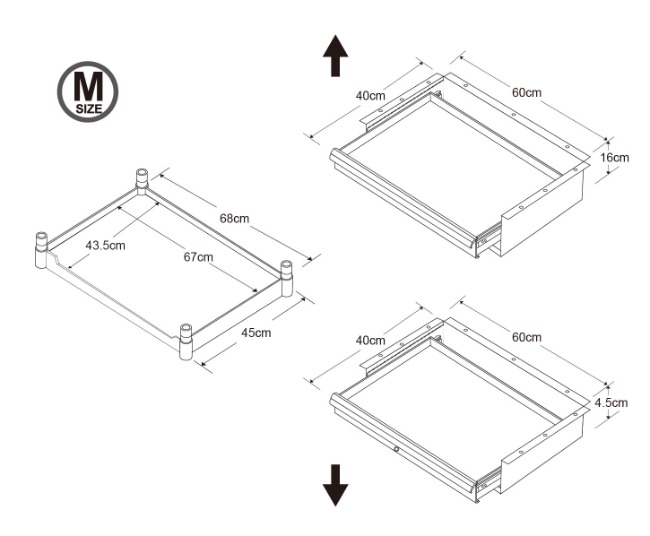 M
SIZE

68cm
43.5cm
67cm
45cm

40cm
60cm
16cm

40cm
60cm
4.5cm