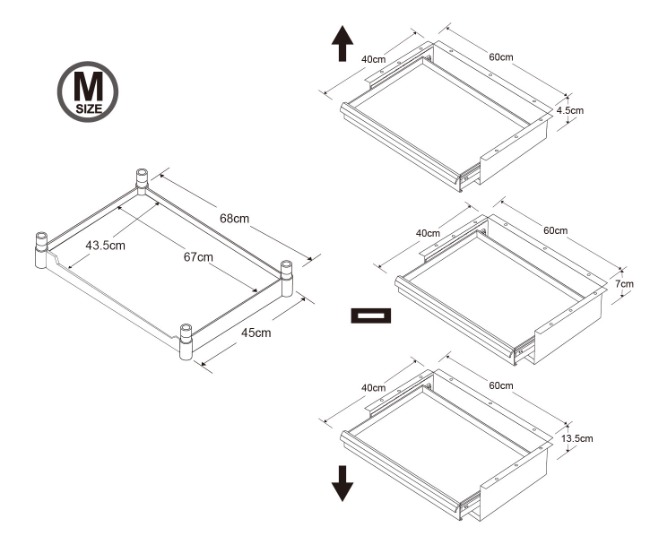 M
SIZE

68cm
43.5cm
67cm
45cm

40cm
60cm
4.5cm

40cm
60cm
7cm

40cm
60cm
13.5cm