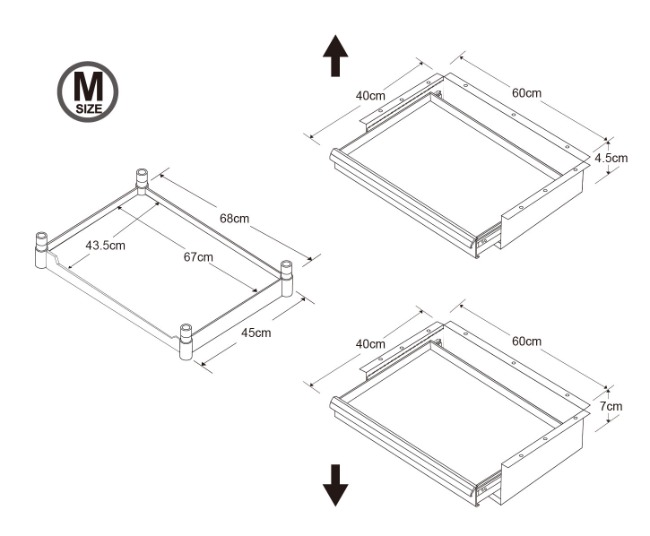 M
SIZE

68cm
43.5cm
67cm
45cm

40cm
60cm
4.5cm

40cm
60cm
7cm