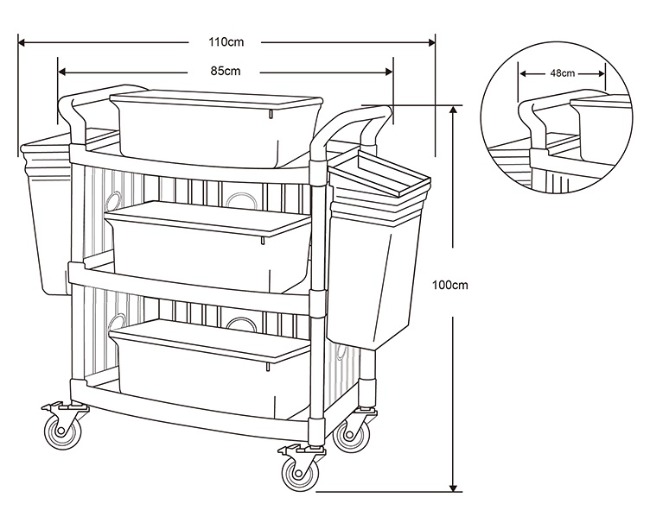 110cm

85cm

48cm

100cm