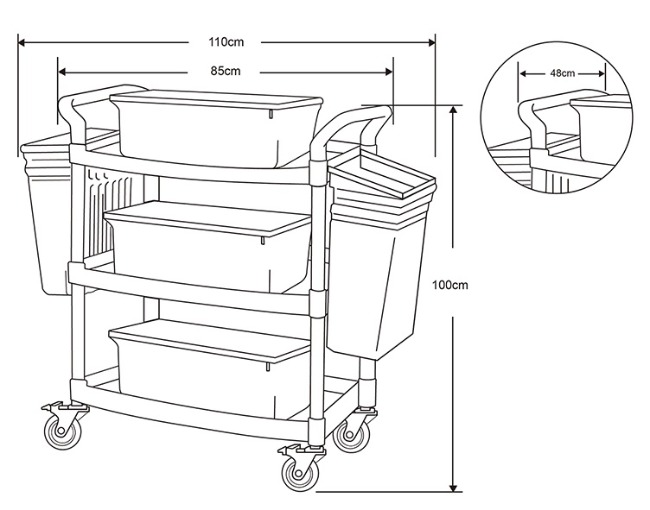 110cm
85cm
48cm
100cm