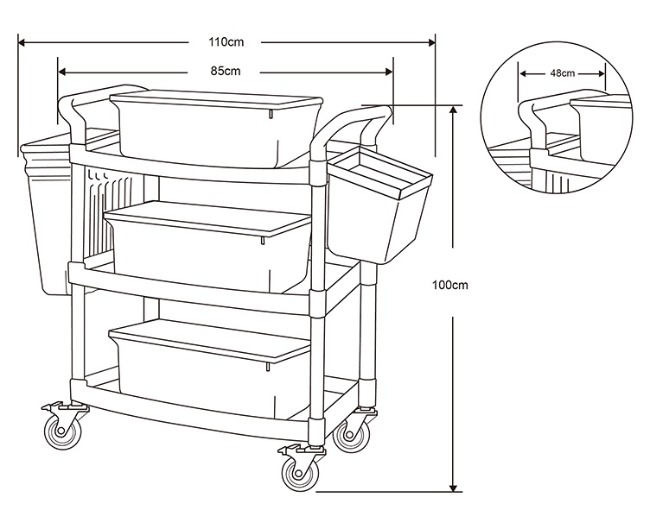 110cm

85cm

48cm

100cm