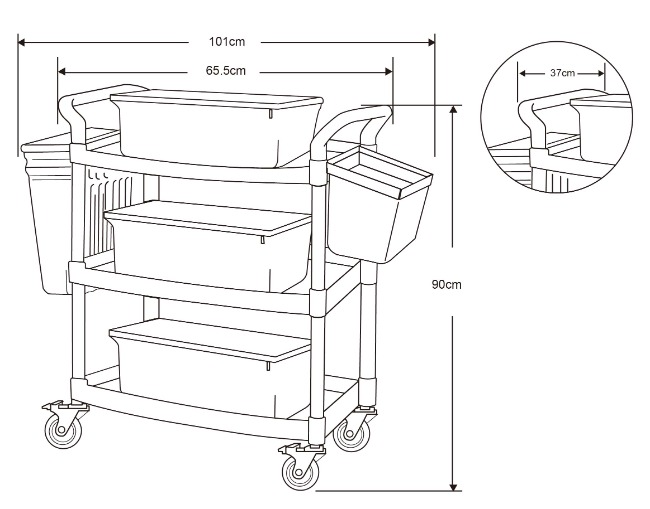 101cm

65.5cm

37cm

90cm